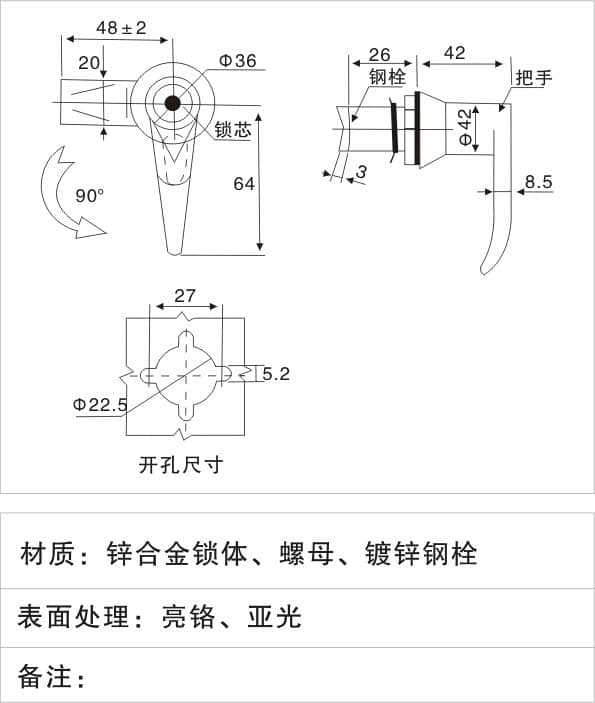 48±2
20
Φ36
锁芯
64
90°

26
42
钢栓
把手
Φ42
3
8.5

27
5.2
Φ22.5
开孔尺寸

材质：锌合金锁体、螺母、镀锌钢栓

表面处理：亮铬、亚光

备注：